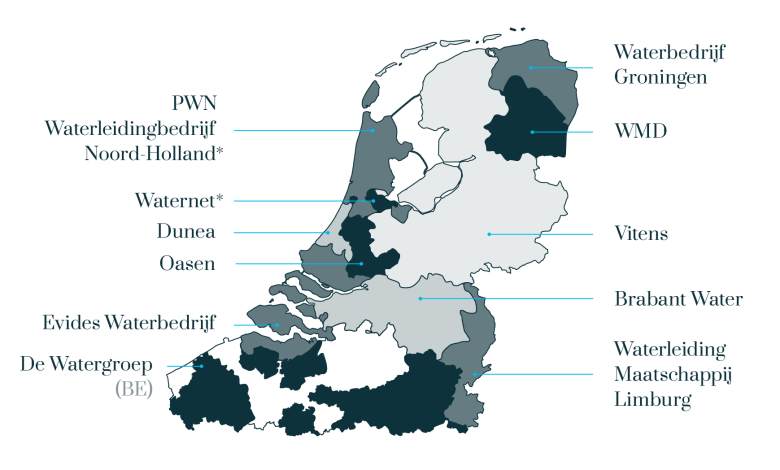 PWN
Waterleidingbedrijf
Noord-Holland*

Waternet*

Dunea

Oasen

Evides Waterbedrijf

De Watergroep
(BE)

Waterbedrijf
Groningen

WMD

Vitens

Brabant Water

Waterleiding
Maatschappij
Limburg